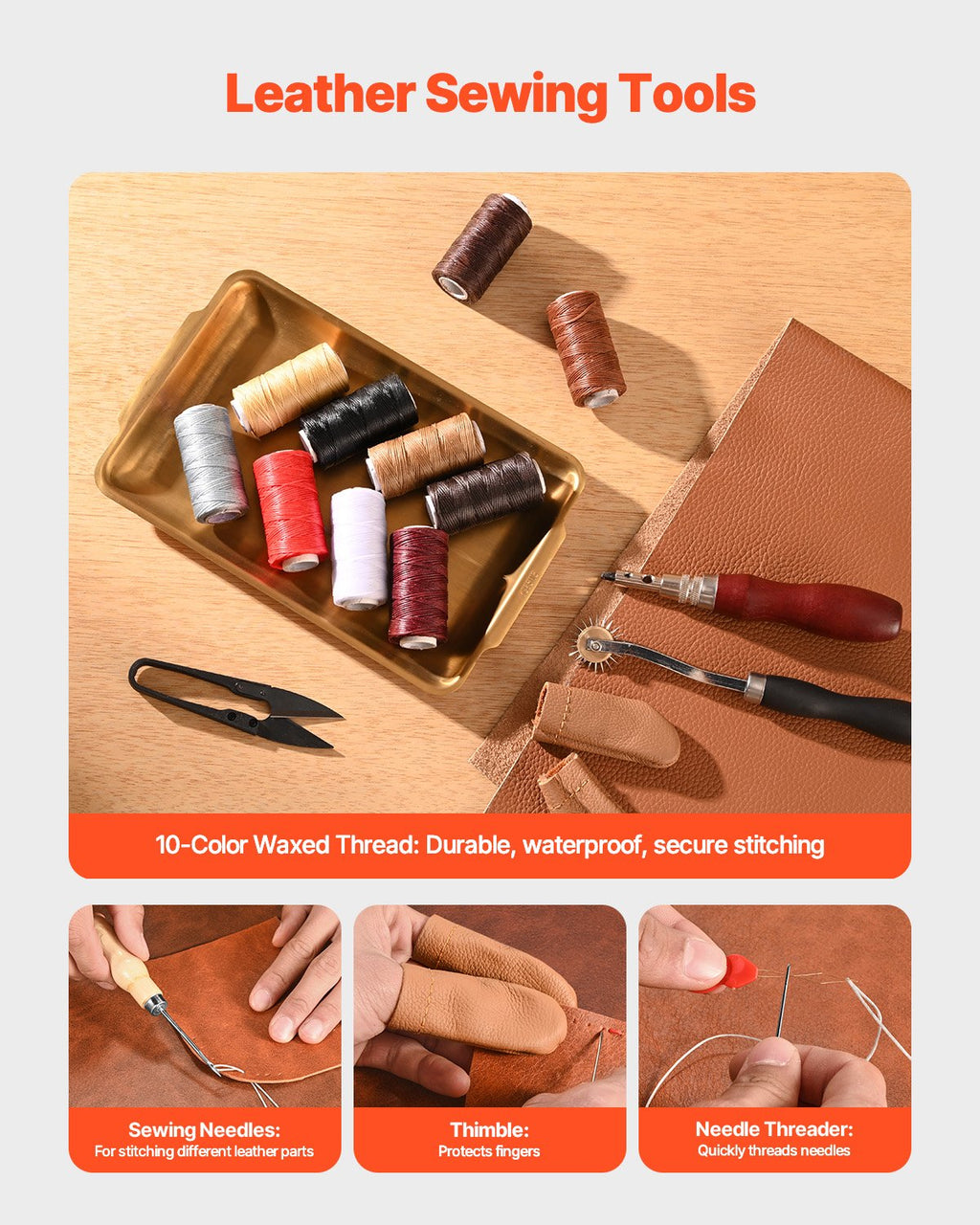 Leather Sewing Tools

10-Color Waxed Thread: Durable, waterproof, secure stitching

Sewing Needles:
For stitching different leather parts

Thimble:
Protects fingers

Needle Threader:
Quickly threads needles